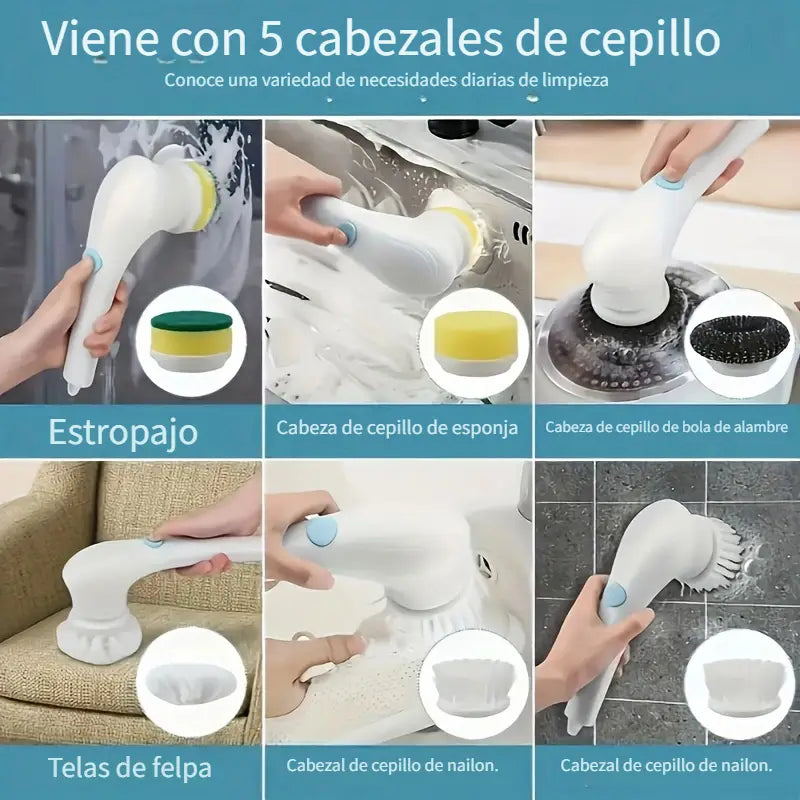 Viene con 5 cabezales de cepillo

Conoce una variedad de necesidades diarias de limpieza

Estropajo

Cabeza de cepillo de esponja

Cabeza de cepillo de bola de alambre

Telas de felpa

Cabezal de cepillo de nailon.

Cabezal de cepillo de nailon.